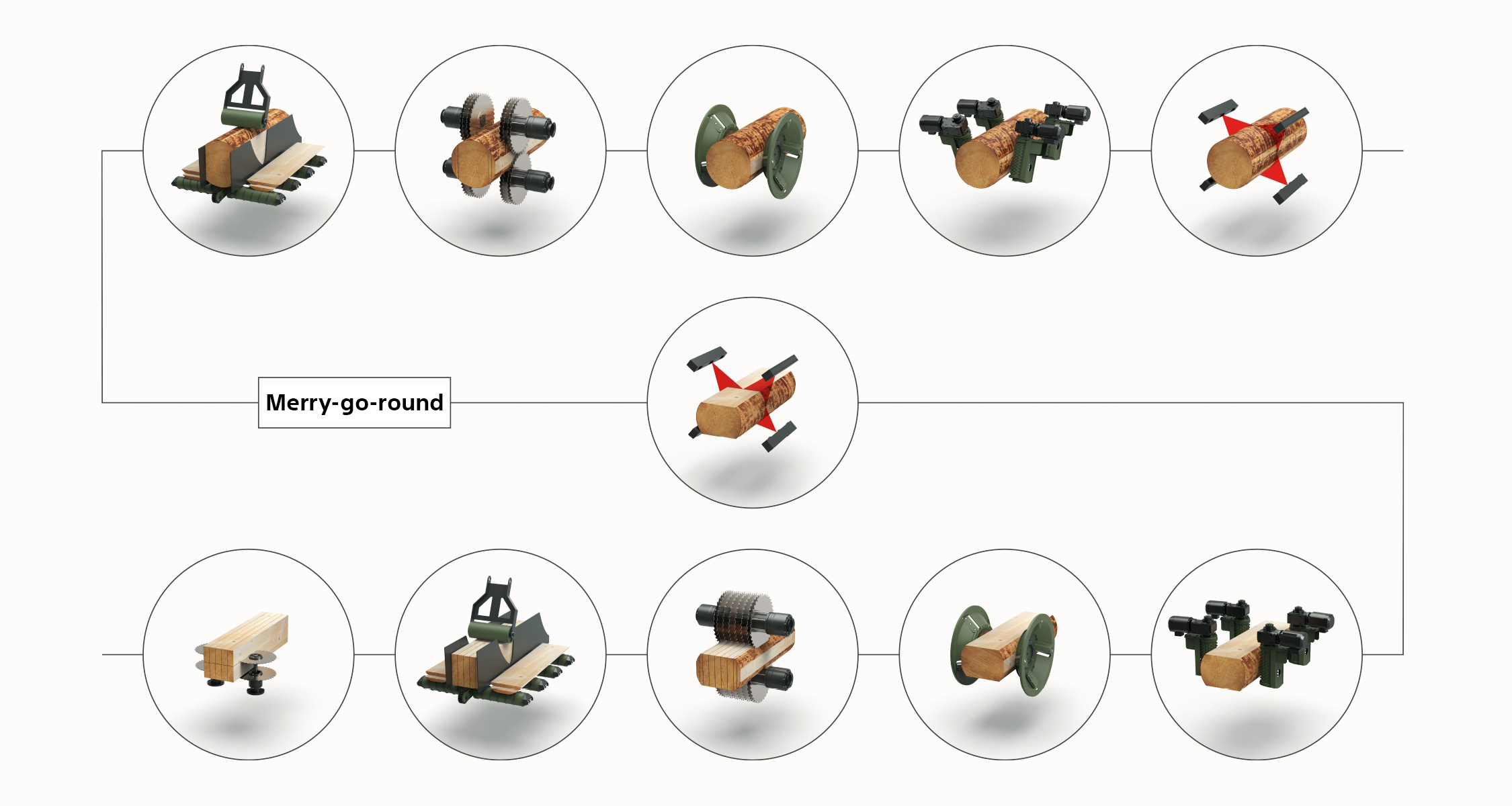 Merry-go-round